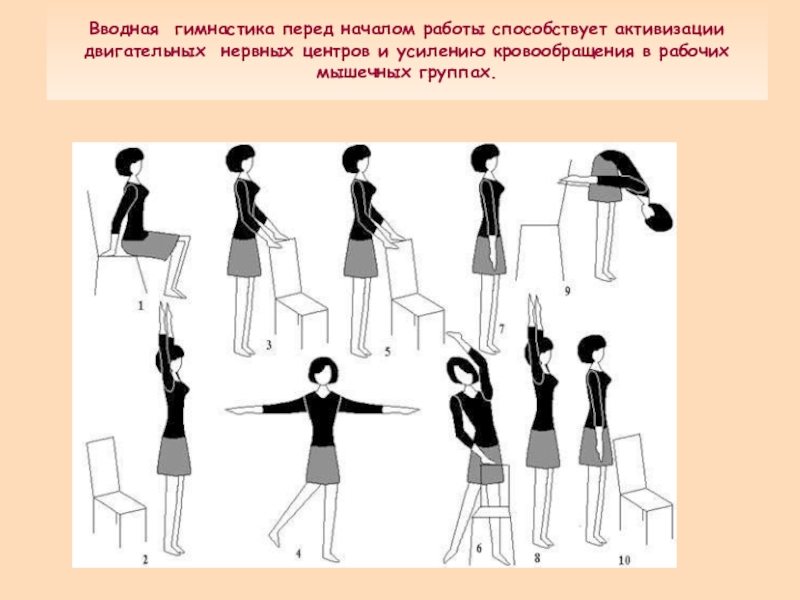 Вводная гимнастика перед началом работы способствует активизации двигательных нервных центров и усилению кровообращения в рабочих мышечных группах.

1

3

5

7

9

2

4

6

8

10