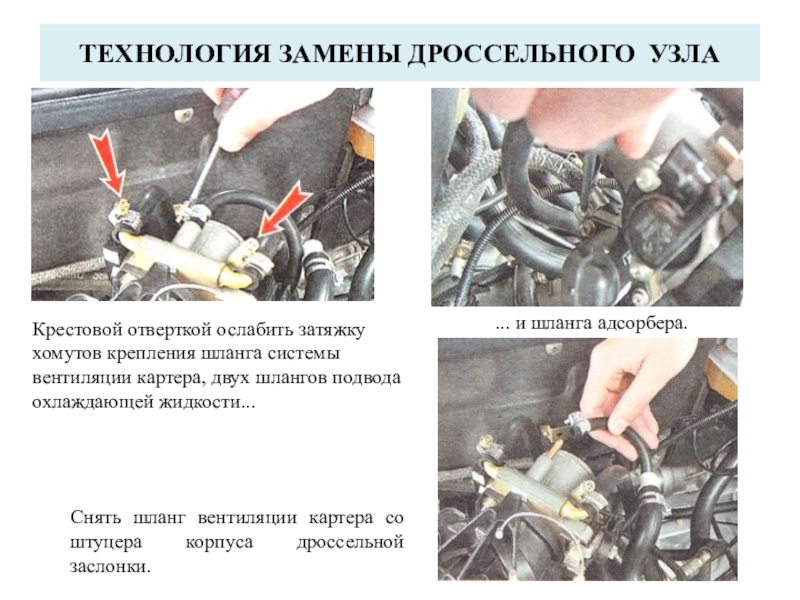 ТЕХНОЛОГИЯ ЗАМЕНЫ ДРОССЕЛЬНОГО УЗЛА

Крестовой отверткой ослабить затяжку хомутов крепления шланга системы вентиляции картера, двух шлангов подвода охлаждающей жидкости...

... и шланга адсорбера.

Снять шланг вентиляции картера со штуцера корпуса дроссельной заслонки.