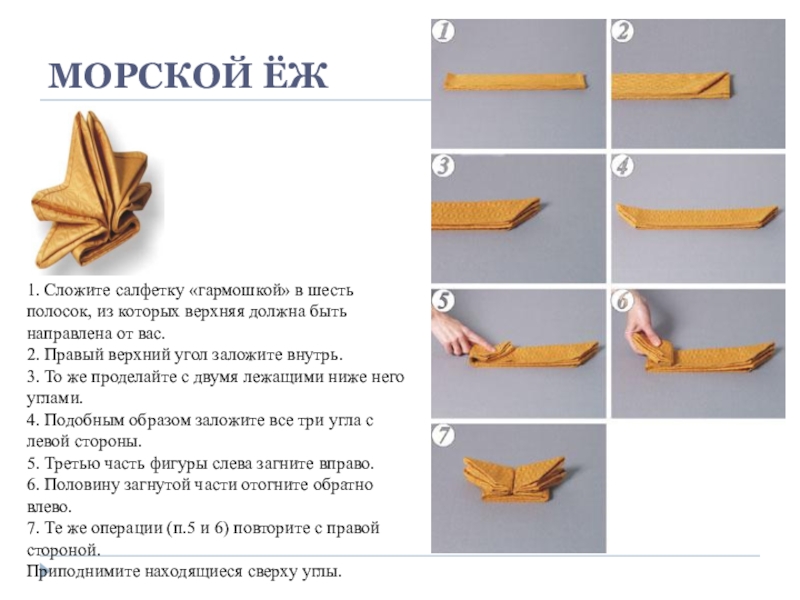 МОРСКОЙ ЁЖ

1. Сложите салфетку «гармошкой» в шесть полосок, из которых верхняя должна быть направлена от вас.
2. Правый верхний угол заложите внутрь.
3. То же проделайте с двумя лежащими ниже него углами.
4. Подобным образом заложите все три угла с левой стороны.
5. Третью часть фигуры слева загните вправо.
6. Половину загнутой части отогните обратно влево.
7. Те же операции (п.5 и 6) повторите с правой стороной.
Приподнимите находящиеся сверху углы.

1
2
3
4
5
6
7