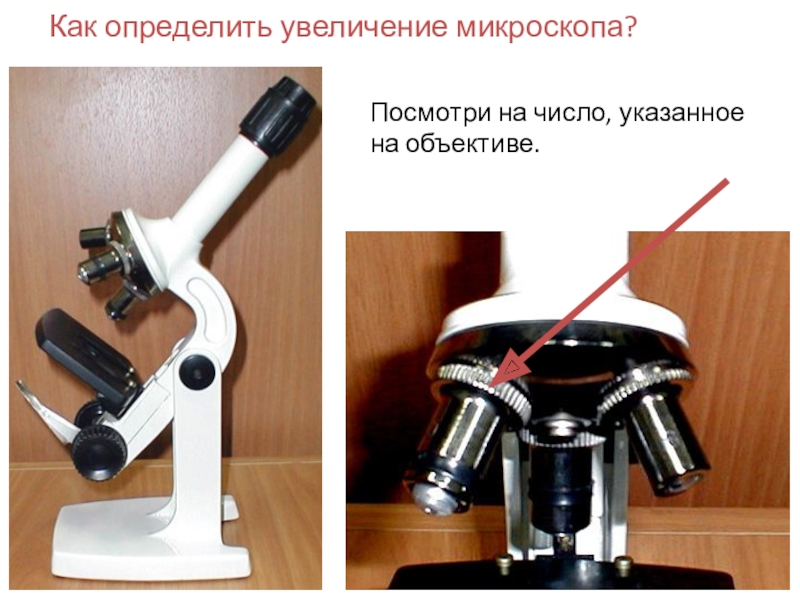 Как определить увеличение микроскопа?

Посмотри на число, указанное на объективе.