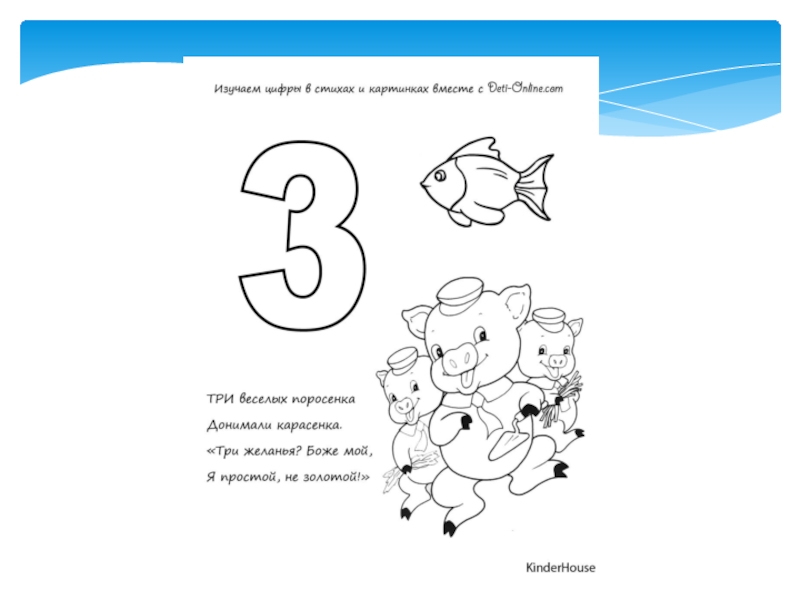 Изучаем цифры в стихах и картинках вместе с Deti-Online.com

3

ТРИ веселых поросенка
Донимали карасенка.
«Три желанья? Боже мой,
Я простой, не золотой!»

KinderHouse