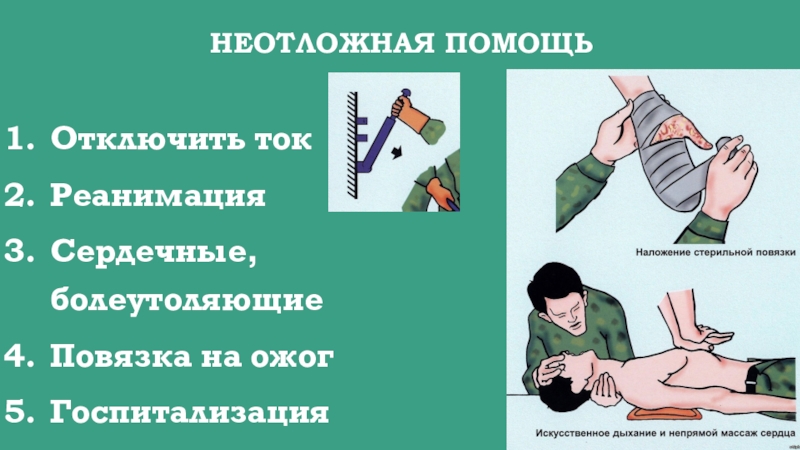 НЕОТЛОЖНАЯ ПОМОЩЬ

1. Отключить ток
2. Реанимация
3. Сердечные, болеутоляющие
4. Повязка на ожог
5. Госпитализация

Наложение стерильной повязки

Искусственное дыхание и непрямой массаж сердца