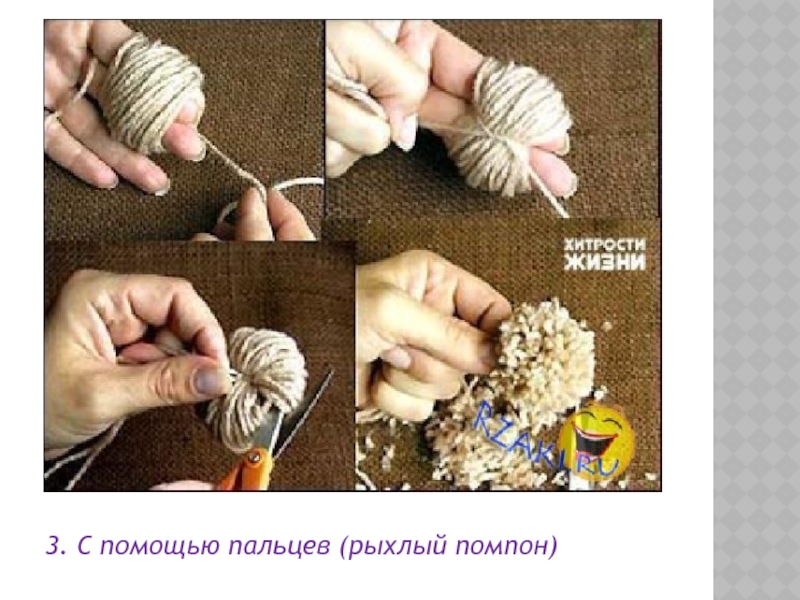 ХИТРОСТИ ЖИЗНИ

RZAKI.RU

3. С помощью пальцев (рыхлый помпон)