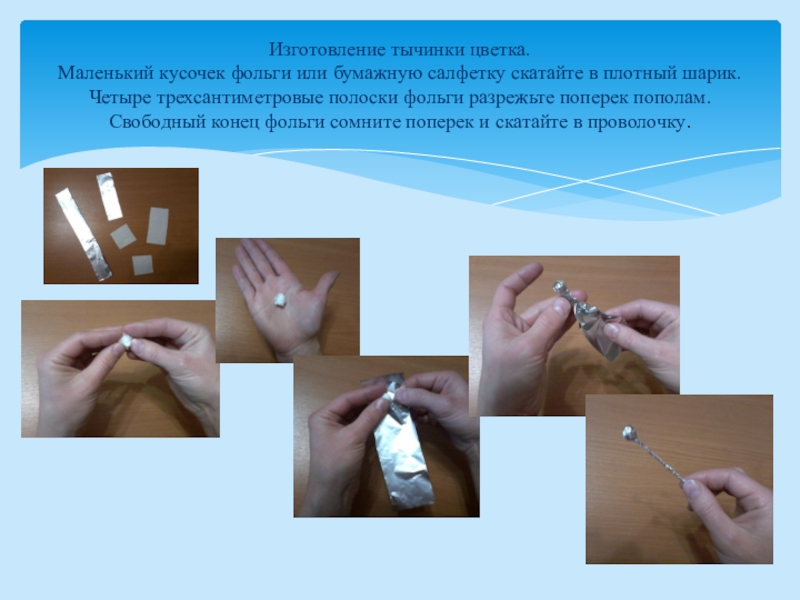 Изготовление тычинки цветка.
Маленький кусочек фольги или бумажную салфетку скатайте в плотный шарик.
Четыре трехсантиметровые полоски фольги разрежьте поперек пополам.
Свободный конец фольги сомните поперек и скатайте в проволочку.