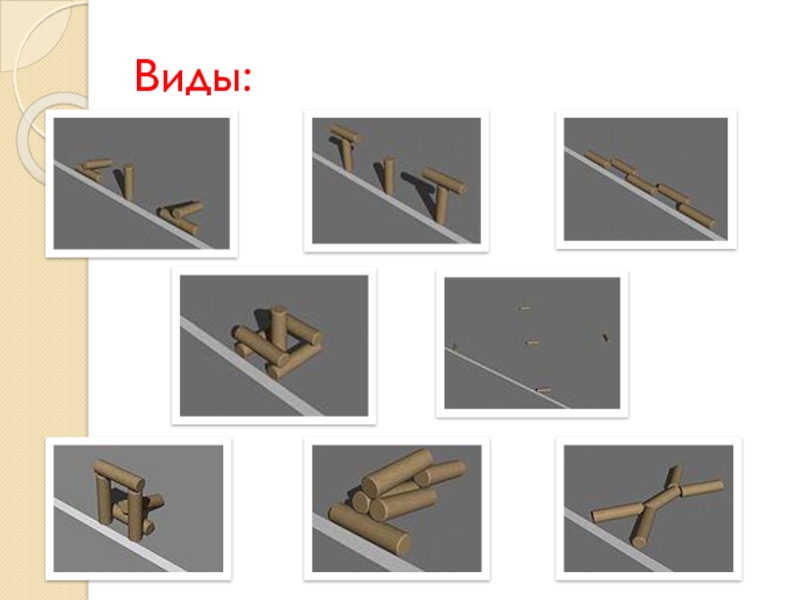 Виды: