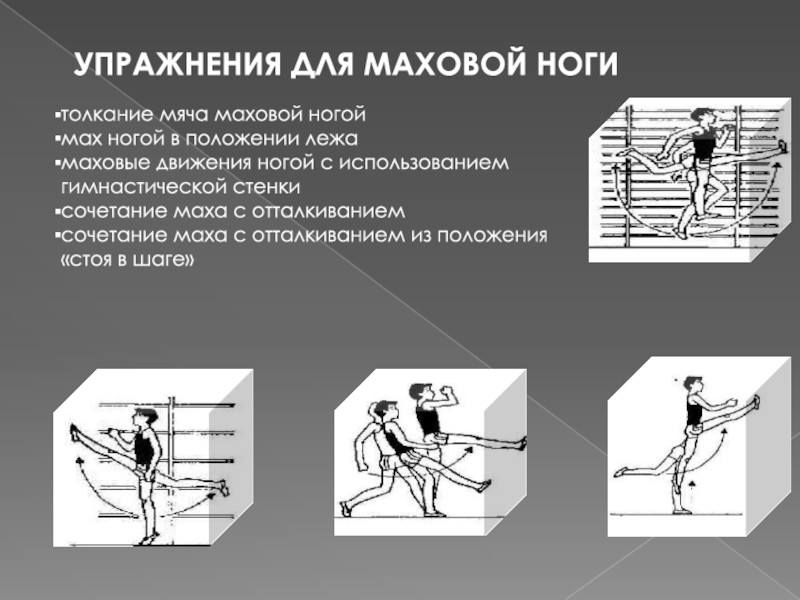 УПРАЖНЕНИЯ ДЛЯ МАХОВОЙ НОГИ

▪толкание мяча маховой ногой
▪мах ногой в положении лежа
▪маховые движения ногой с использованием гимнастической стенки
▪сочетание маха с отталкиванием
▪сочетание маха с отталкиванием из положения «стоя в шаге»