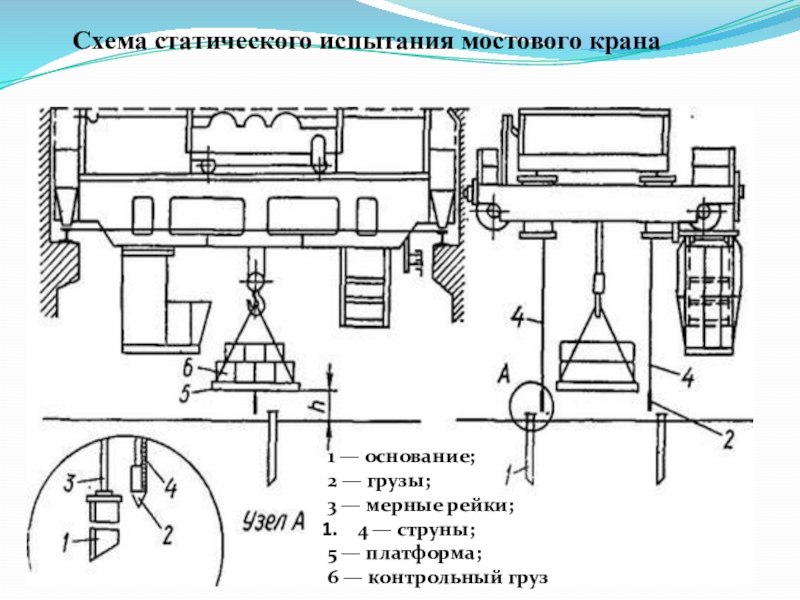 Схема статического испытания мостового крана

6
5
h
4
A
4
2
1
3
4
2
1
Узел А

1 — основание;
2 — грузы;
3 — мерные рейки;
1. 4 — струны;
5 — платформа;
6 — контрольный груз