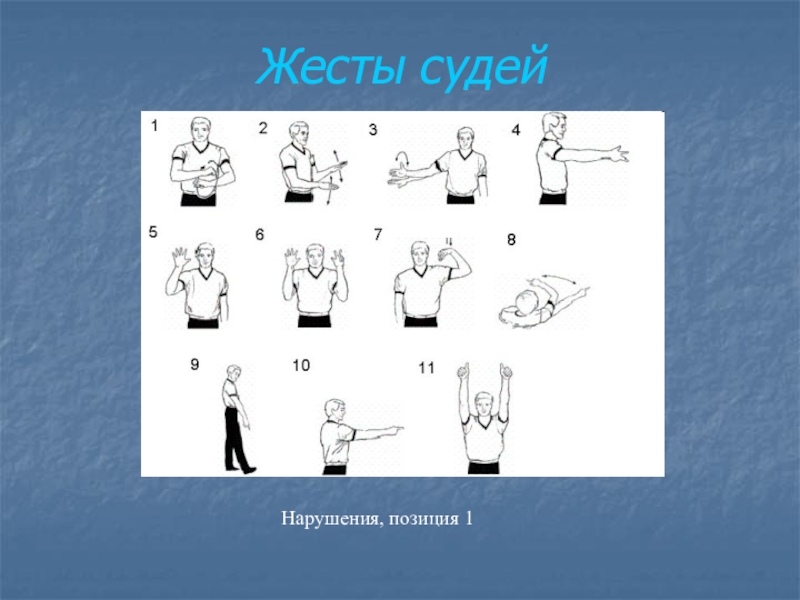 Жесты судей

1 2 3 4
5 6 7 8
9 10 11

Нарушения, позиция 1