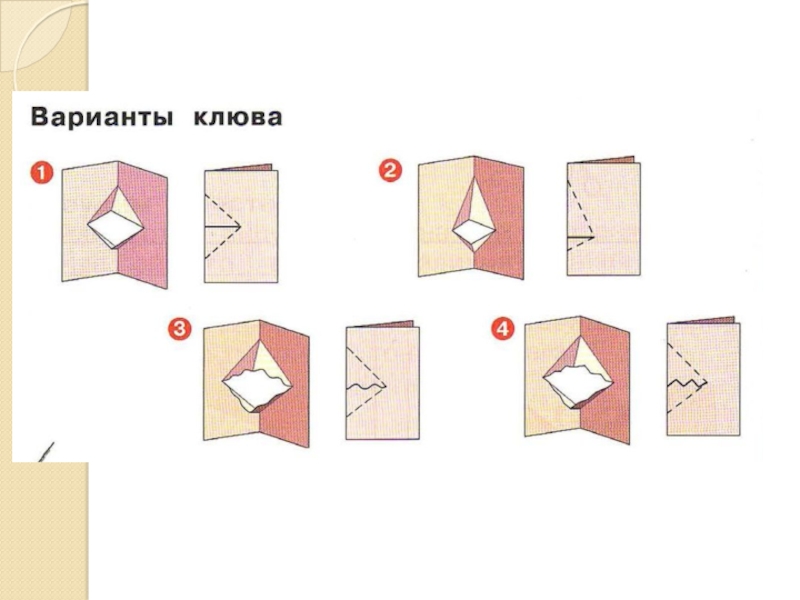 Варианты клюва

1

2

3

4