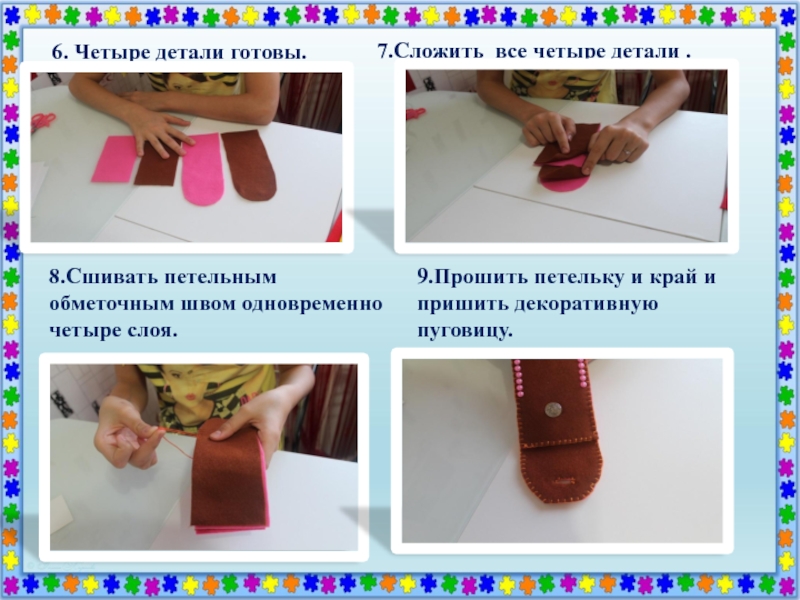 6. Четыре детали готовы.

7.Сложить все четыре детали .

8.Сшивать петельным обметочным швом одновременно четыре слоя.

9.Прошить петельку и край и пришить декоративную пуговицу.