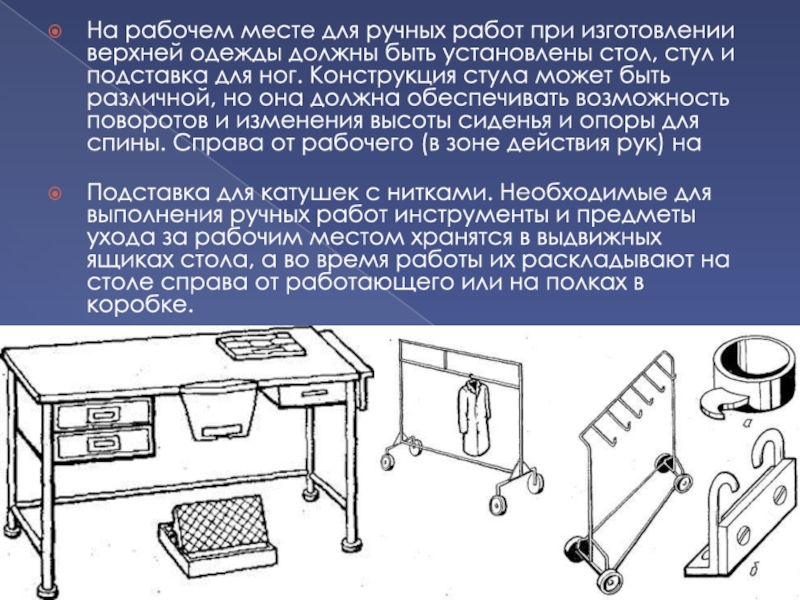 На рабочем месте для ручных работ при изготовлении верхней одежды должны быть установлены стол, стул и подставка для ног. Конструкция стула может быть различной, но она должна обеспечивать возможность поворотов и изменения высоты сиденья и опоры для спины. Справа от рабочего (в зоне действия рук) на

Подставка для катушек с нитками. Необходимые для выполнения ручных работ инструменты и предметы ухода за рабочим местом хранятся в выдвижных ящиках стола, а во время работы их раскладывают на столе справа от работающего или на полках в коробке.

а

б