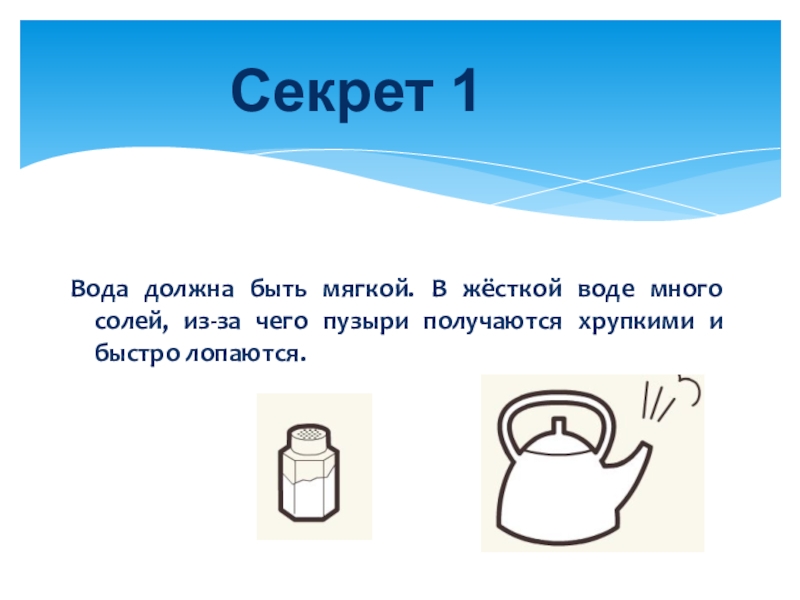 Секрет 1

Вода должна быть мягкой. В жёсткой воде много солей, из-за чего пузыри получаются хрупкими и быстро лопаются.