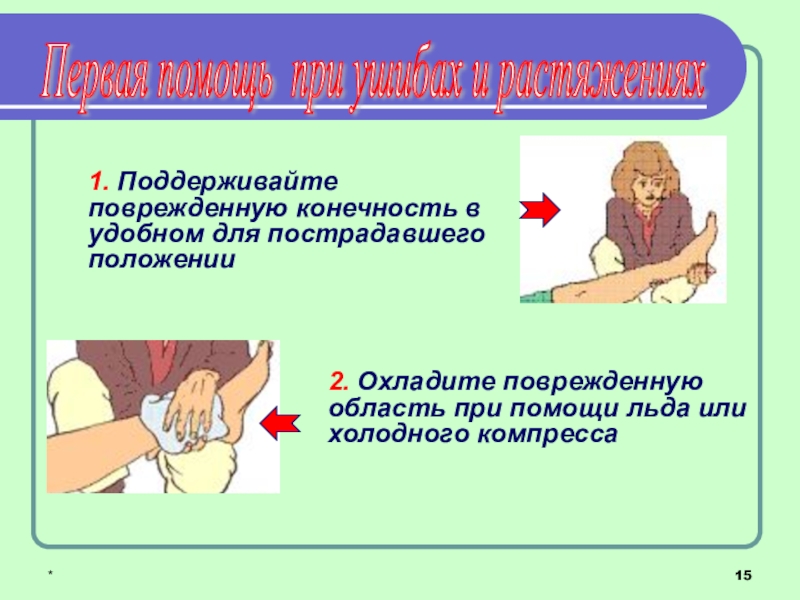 Первая помощь при ушибах и растяжениях

1. Поддерживайте поврежденную конечность в удобном для пострадавшего положении

2. Охладите поврежденную область при помощи льда или холодного компресса

*

15