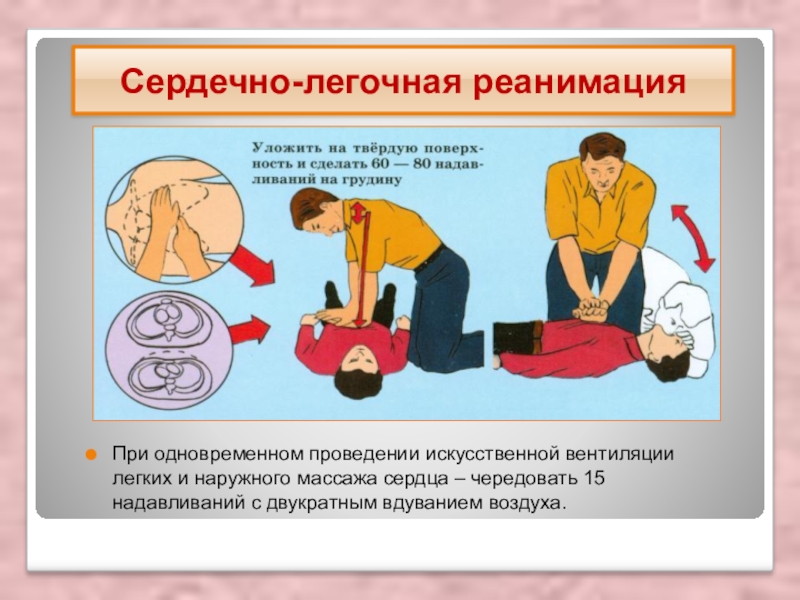 Сердечно-легочная реанимация

Уложить на твёрдую поверхность и сделать 60 — 80 надавливаний на грудину

При одновременном проведении искусственной вентиляции легких и наружного массажа сердца – чередовать 15 надавливаний с двукратным вдуванием воздуха.