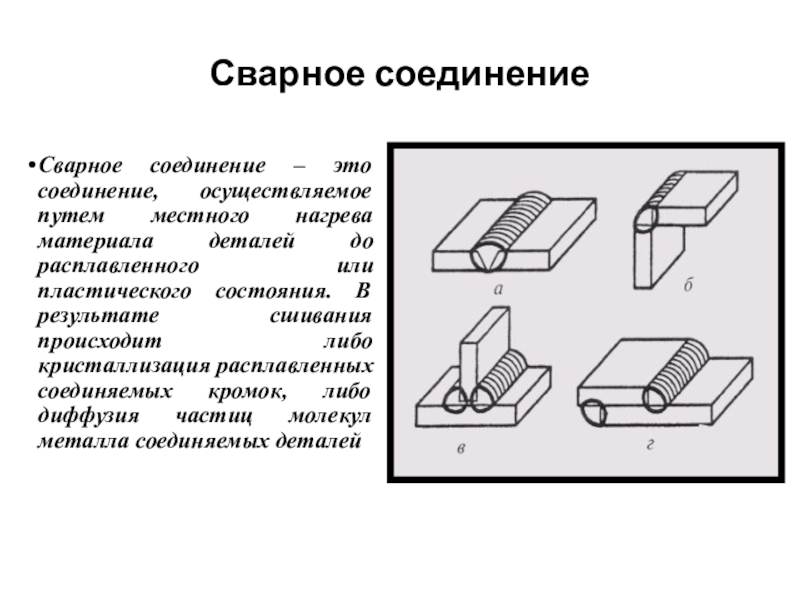 Сварное соединение

•Сварное соединение – это соединение, осуществляемое путем местного нагрева материала деталей до расплавленного или пластического состояния. В результате сшивания происходит либо кристаллизация расплавленных соединяемых кромок, либо диффузия частиц молекул металла соединяемых деталей

а

б

в

г