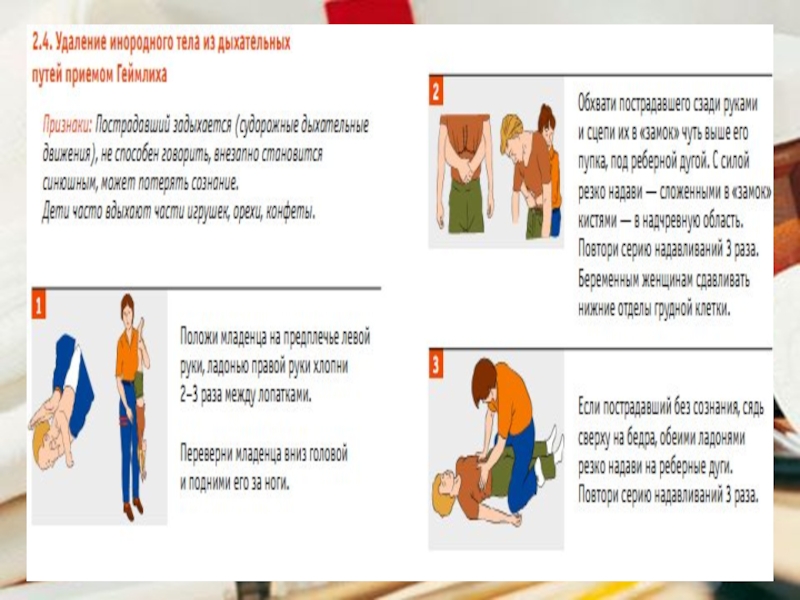 2.4. Удаление инородного тела из дыхательных путей приемом Геймлиха

Признаки: Пострадавший задыхается (судорожные дыхательные движения), не способен говорить, внезапно становится синюшным, может потерять сознание.
Дети часто вдыхают части игрушек, орехи, конфеты.

1

Положи младенца на предплечье левой руки, ладонью правой руки хлопни 2–3 раза между лопатками.

Переверни младенца вниз головой и подними его за ноги.

2

Обхвати пострадавшего сзади руками и сцепи их в «замок» чуть выше его пупка, под реберной дугой. С силой резко надави — сложенными в «замок» кистями — в надчревную область. Повтори серию надавливаний 3 раза. Беременным женщинам сдавливать нижние отделы грудной клетки.

3

Если пострадавший без сознания, сядь сверху на бедра, обеими ладонями резко надави на реберные дуги. Повтори серию надавливаний 3 раза.