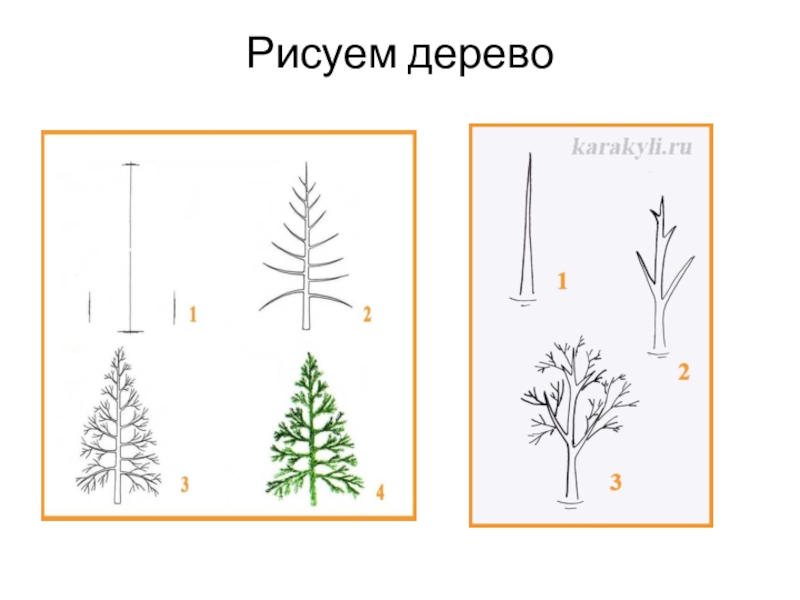 Рисуем дерево

1

2

3

4

karakyli.ru

1

2

3