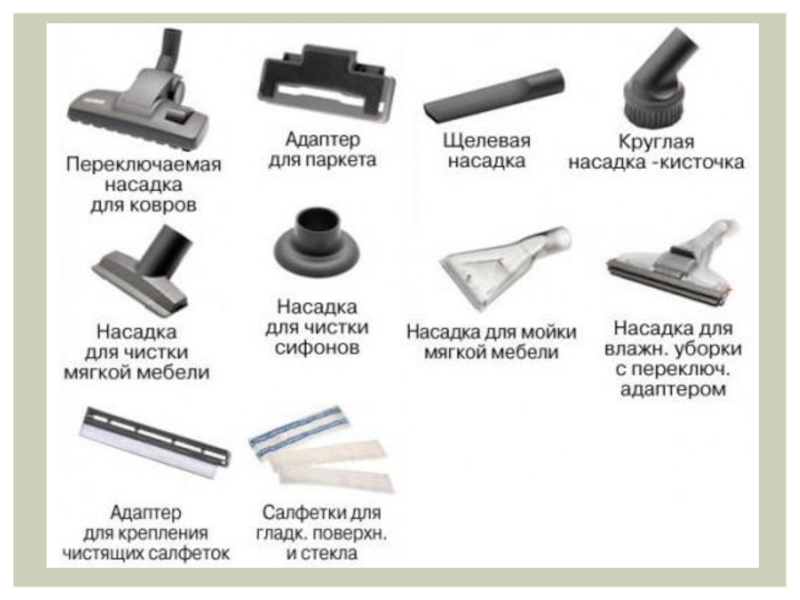 Переключаемая насадка для ковров

Адаптер для паркета

Щелевая насадка

Круглая насадка -кисточка

Насадка для чистки мягкой мебели

Насадка для чистки сифонов

Насадка для мойки мягкой мебели

Насадка для влажн. уборки с переключ. адаптером

Адаптер для крепления чистящих салфеток

Салфетки для гладк. поверхн. и стекла