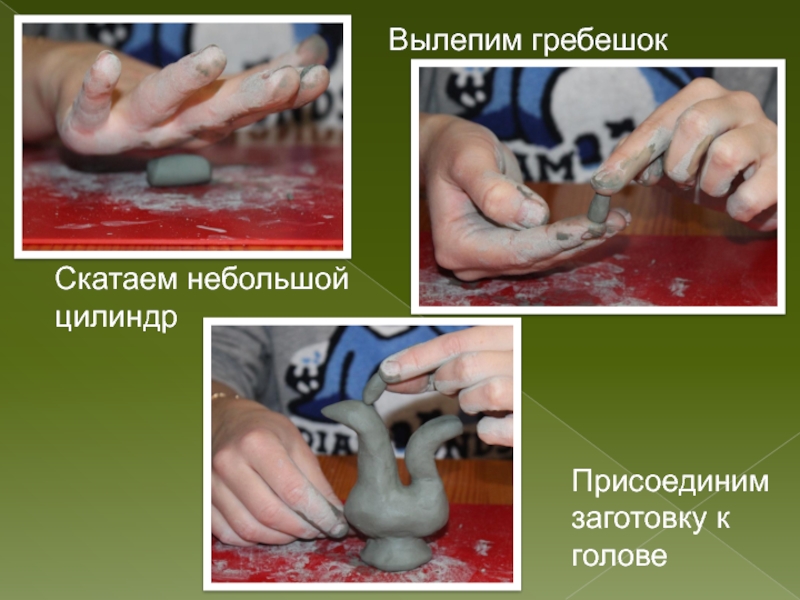 Вылепим гребешок

Скатаем небольшой цилиндр

Присоединим заготовку к голове