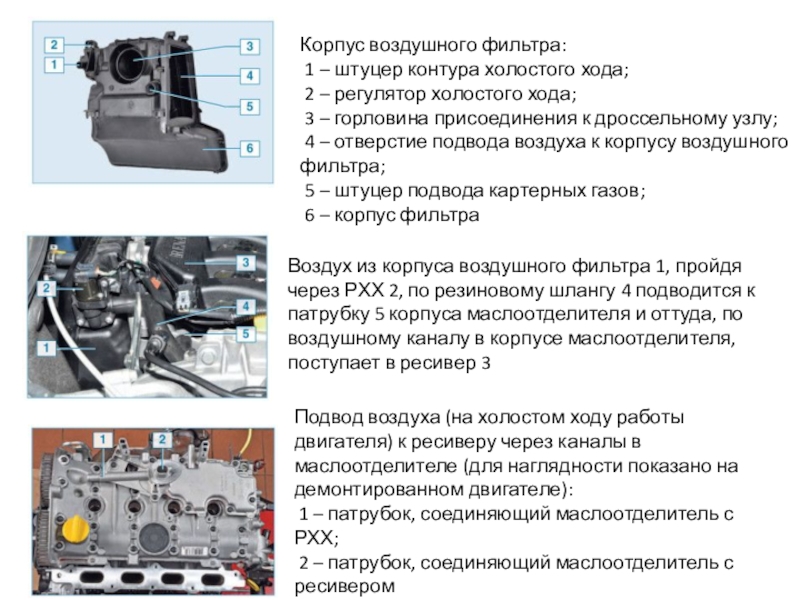 2
1
3
4
5
6

Корпус воздушного фильтра:
1 – штуцер контура холостого хода;
2 – регулятор холостого хода;
3 – горловина присоединения к дроссельному узлу;
4 – отверстие подвода воздуха к корпусу воздушного фильтра;
5 – штуцер подвода картерных газов;
6 – корпус фильтра

2
1
3
4
5

Воздух из корпуса воздушного фильтра 1, пройдя через РХХ 2, по резиновому шлангу 4 подводится к патрубку 5 корпуса маслоотделителя и оттуда, по воздушному каналу в корпусе маслоотделителя, поступает в ресивер 3

1
2

Подвод воздуха (на холостом ходу работы двигателя) к ресиверу через каналы в маслоотделителе (для наглядности показано на демонтированном двигателе):
1 – патрубок, соединяющий маслоотделитель с РХХ;
2 – патрубок, соединяющий маслоотделитель с ресивером