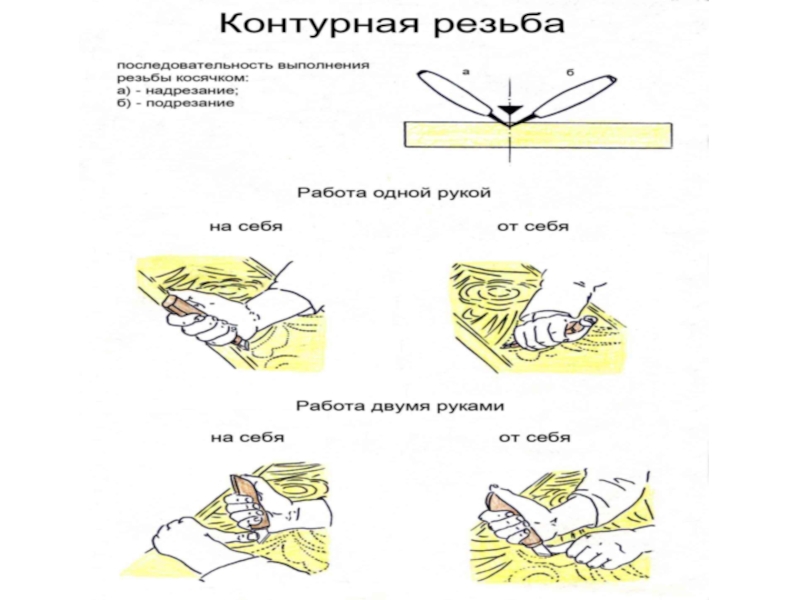 Контурная резьба

последовательность выполнения резьбы косячком:
а) - надрезание;
б) - подрезание

а б

Работа одной рукой

на себя

от себя

Работа двумя руками

на себя

от себя