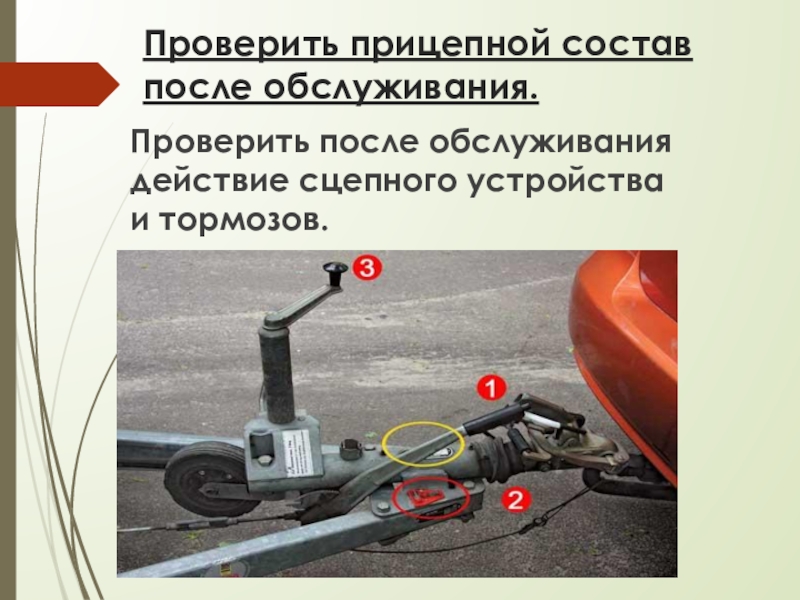 Проверить прицепной состав после обслуживания.

Проверить после обслуживания действие сцепного устройства и тормозов.

3

1

2