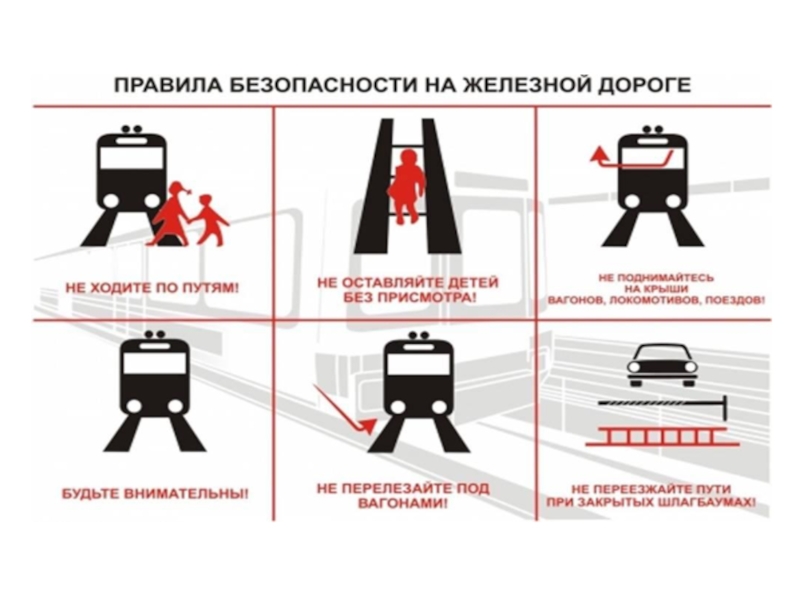 ПРАВИЛА БЕЗОПАСНОСТИ НА ЖЕЛЕЗНОЙ ДОРОГЕ

НЕ ХОДИТЕ ПО ПУТЯМ!

НЕ ОСТАВЛЯЙТЕ ДЕТЕЙ БЕЗ ПРИСМОТРА!

НЕ ПОДНИМАЙТЕСЬ НА КРЫШИ ВАГОНОВ, ЛОКОМОТИВОВ, ПОЕЗДОВ!

БУДЬТЕ ВНИМАТЕЛЬНЫ!

НЕ ПЕРЕЛЕЗАЙТЕ ПОД ВАГОНАМИ!

НЕ ПЕРЕЕЗЖАЙТЕ ПУТИ ПРИ ЗАКРЫТЫХ ШЛАГБАУМАХ!