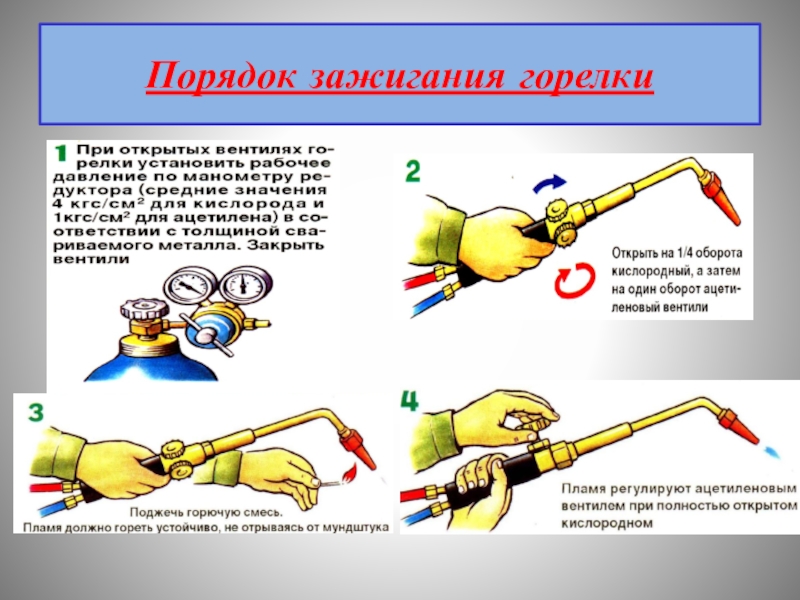 Порядок зажигания горелки

1 При открытых вентилях горелки установить рабочее давление по манометру редуктора (средние значения 4 кгс/см$^2$ для кислорода и 1кгс/см$^2$ для ацетилена) в соответствии с толщиной свариваемого металла. Закрыть вентили

2

Открыть на 1/4 оборота кислородный, а затем на один оборот ацетиленовый вентили

3

Поджечь горючую смесь.
Пламя должно гореть устойчиво, не отрываясь от мундштука

4

Пламя регулируют ацетиленовым вентилем при полностью открытом кислородном