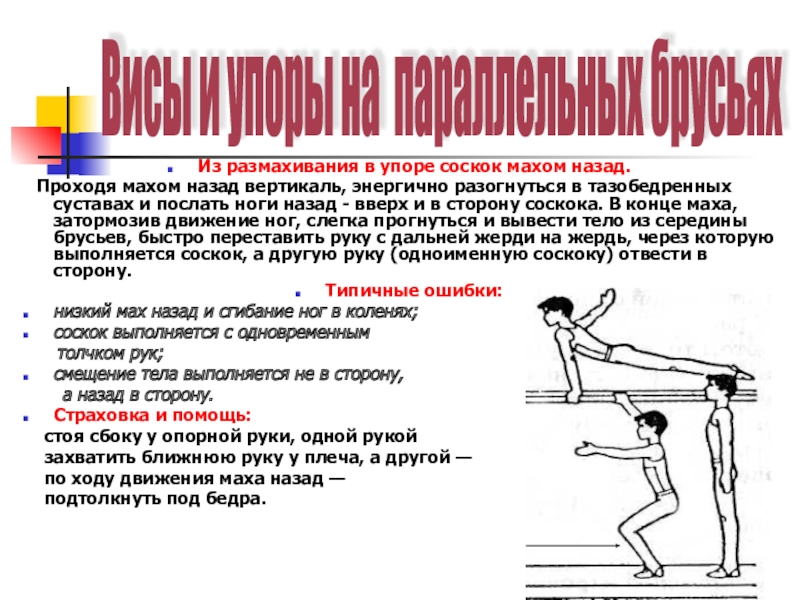 Висы и упоры на параллельных брусьях

Из размахивания в упоре соскок махом назад.

Проходя махом назад вертикаль, энергично разогнуться в тазобедренных суставах и послать ноги назад - вверх и в сторону соскока. В конце маха, затормозив движение ног, слегка прогнуться и вывести тело из середины брусьев, быстро переставить руку с дальней жерди на жердь, через которую выполняется соскок, а другую руку (одноименную соскоку) отвести в сторону.

Типичные ошибки:

низкий мах назад и сгибание ног в коленях;

соскок выполняется с одновременным толчком рук;

смещение тела выполняется не в сторону, а назад в сторону.

Страховка и помощь:

стоя сбоку у опорной руки, одной рукой захватить ближнюю руку у плеча, а другой — по ходу движения маха назад — подтолкнуть под бедра.