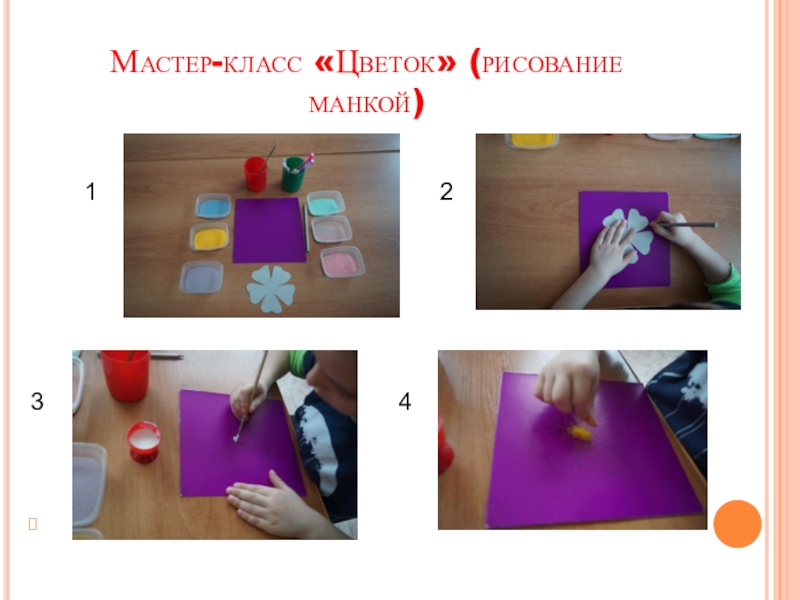 Мастер-класс «Цветок» (рисование манкой)

1

2

3

4