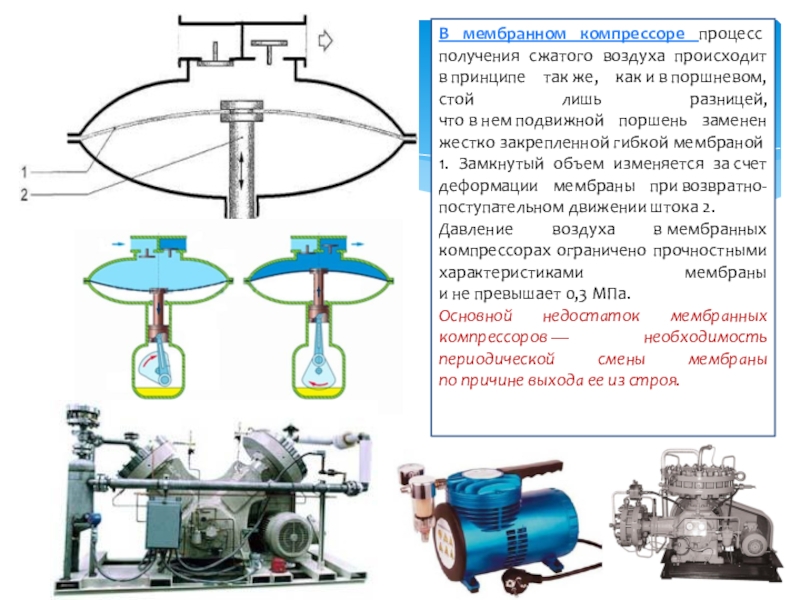 1
2

В мембранном компрессоре процесс получения сжатого воздуха происходит в принципе так же, как и в поршневом, стой лишь разницей, что в нем подвижной поршень заменен жестко закрепленной гибкой мембраной 1. Замкнутый объем изменяется за счет деформации мембраны при возвратно-поступательном движении штока 2.

Давление воздуха в мембранных компрессорах ограничено прочностными характеристиками мембраны и не превышает 0,3 МПа.

Основной недостаток мембранных компрессоров — необходимость периодической смены мембраны по причине выхода ее из строя.