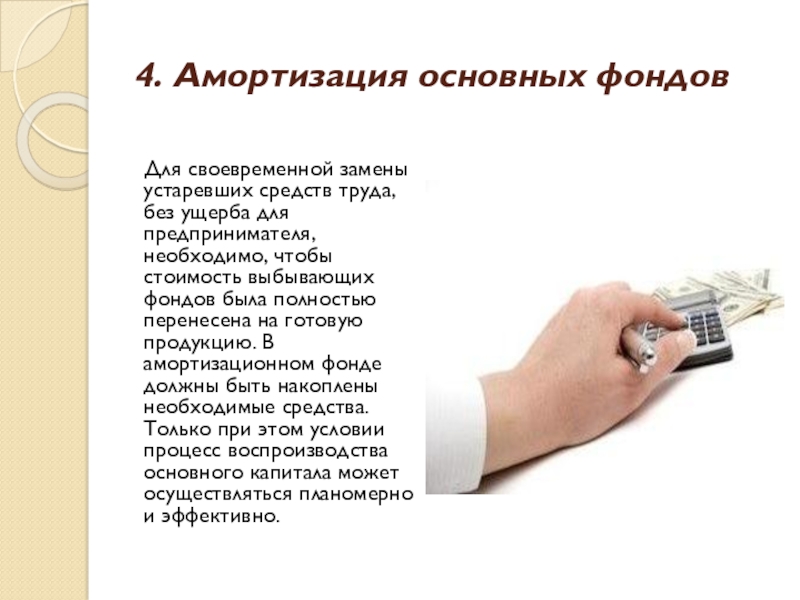 4. Амортизация основных фондов

Для своевременной замены устаревших средств труда, без ущерба для предпринимателя, необходимо, чтобы стоимость выбывающих фондов была полностью перенесена на готовую продукцию. В амортизационном фонде должны быть накоплены необходимые средства. Только при этом условии процесс воспроизводства основного капитала может осуществляться планомерно и эффективно.