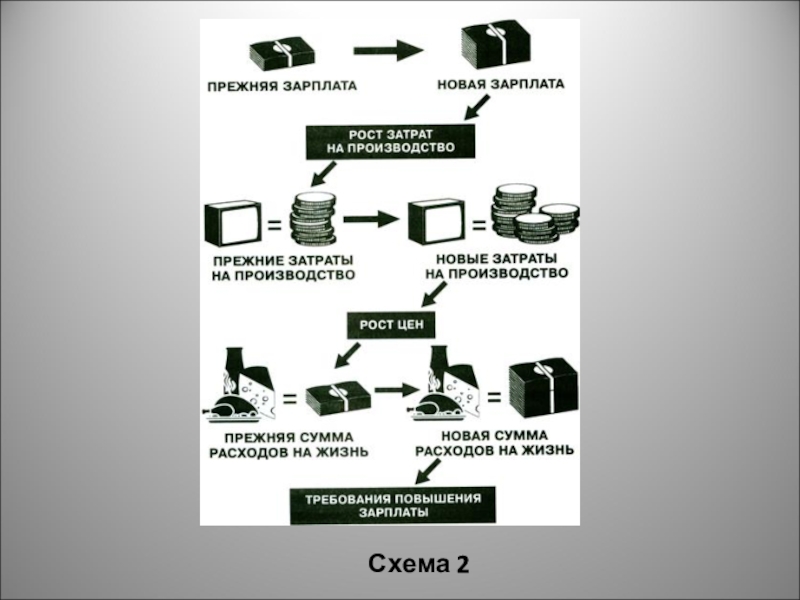 ПРЕЖНЯЯ ЗАРПЛАТА

НОВАЯ ЗАРПЛАТА

РОСТ ЗАТРАТ НА ПРОИЗВОДСТВО

=

=

ПРЕЖНИЕ ЗАТРАТЫ НА ПРОИЗВОДСТВО

НОВЫЕ ЗАТРАТЫ НА ПРОИЗВОДСТВО

РОСТ ЦЕН

=

=

ПРЕЖНЯЯ СУММА РАСХОДОВ НА ЖИЗНЬ

НОВАЯ СУММА РАСХОДОВ НА ЖИЗНЬ

ТРЕБОВАНИЯ ПОВЫШЕНИЯ ЗАРПЛАТЫ

Схема 2