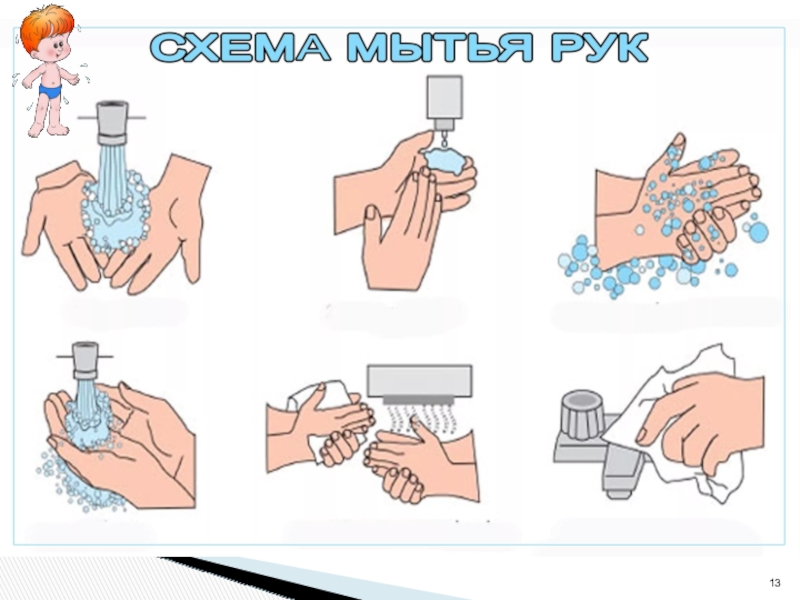 СХЕМА МЫТЬЯ РУК

13