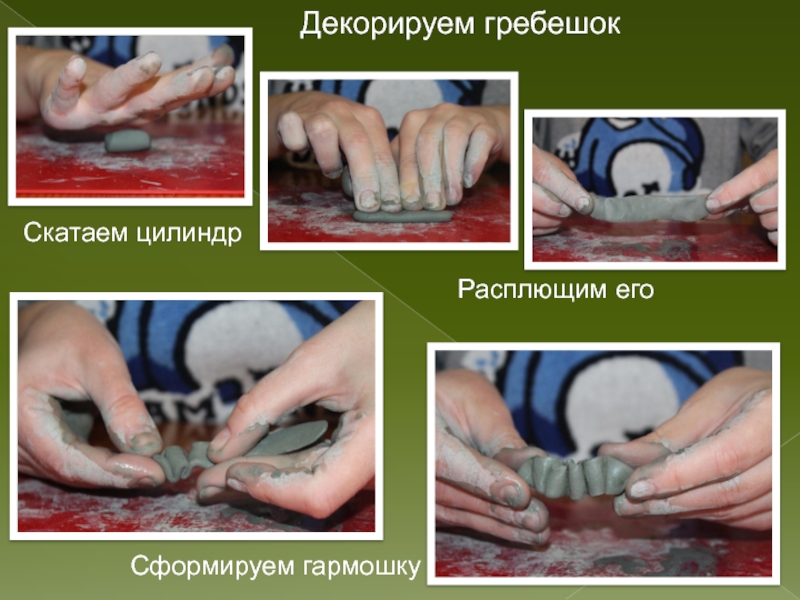 Декорируем гребешок

Скатаем цилиндр

Расплющим его

Сформируем гармошку