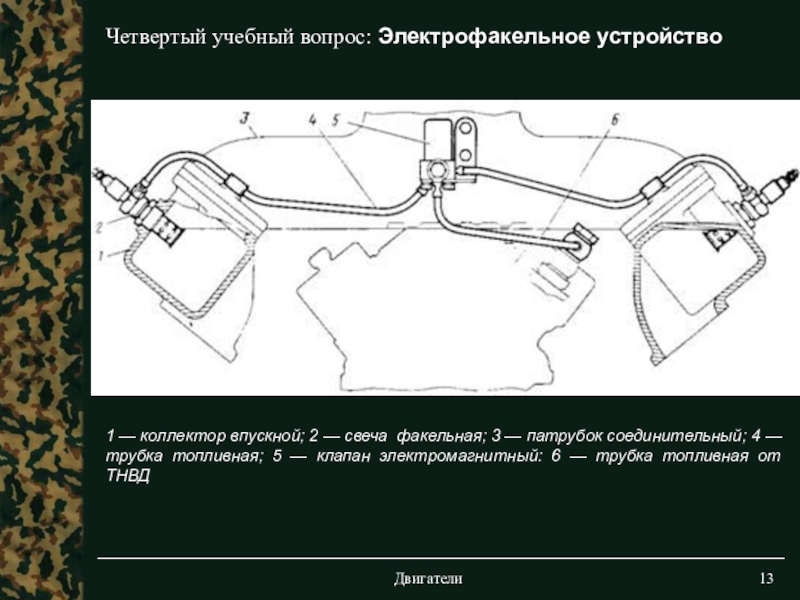 Четвертый учебный вопрос: Электрофакельное устройство

3

4

5

6

2

1

1 — коллектор впускной; 2 — свеча факельная; 3 — патрубок соединительный; 4 — трубка топливная; 5 — клапан электромагнитный: 6 — трубка топливная от ТНВД

Двигатели

13