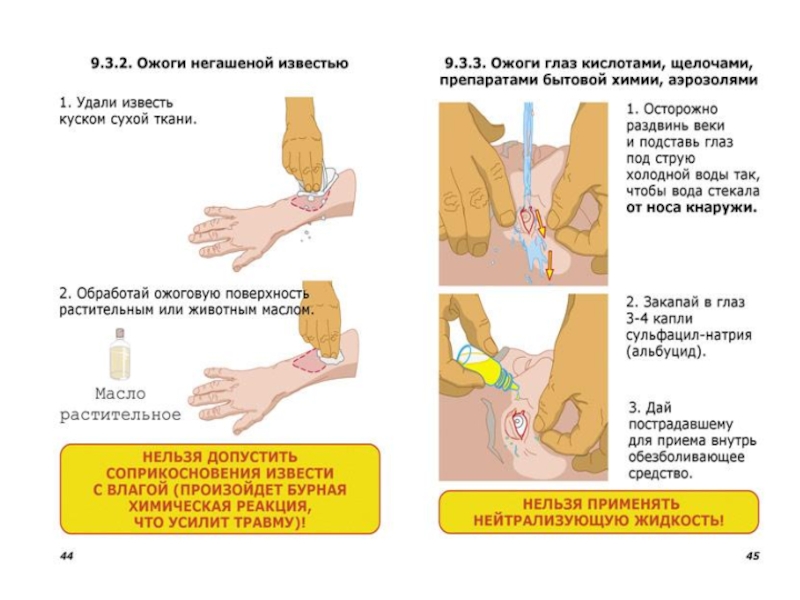 9.3.2. Ожоги негашеной известью

1. Удали известь куском сухой ткани.

2. Обработай ожоговую поверхность растительным или животным маслом.

Масло растительное

НЕЛЬЗЯ ДОПУСТИТЬ СОПРИКОСНОВЕНИЯ ИЗВЕСТИ С ВЛАГОЙ (ПРОИЗОЙДЕТ БУРНАЯ ХИМИЧЕСКАЯ РЕАКЦИЯ, ЧТО УСИЛИТ ТРАВМУ)!

44

9.3.3. Ожоги глаз кислотами, щелочами, препаратами бытовой химии, аэрозолями

1. Осторожно раздвинь веки и подставь глаз под струю холодной воды так, чтобы вода стекала от носа кнаружи.

2. Закапай в глаз 3-4 капли сульфацил-натрия (альбуцид).

3. Дай пострадавшему для приема внутрь обезболивающее средство.

НЕЛЬЗЯ ПРИМЕНЯТЬ НЕЙТРАЛИЗУЮЩУЮ ЖИДКОСТЬ!

45