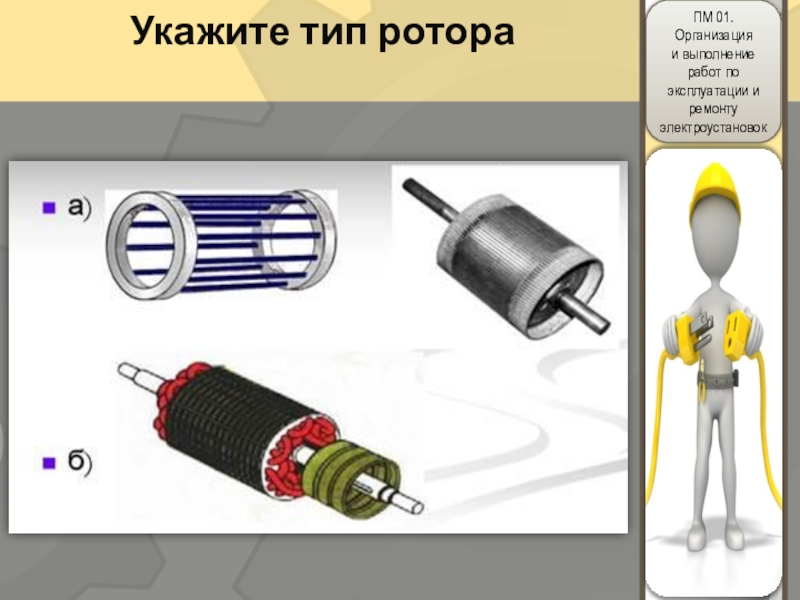 Укажите тип ротора

ПМ 01. Организация и выполнение работ по эксплуатации и ремонту электроустановок

а)

б)