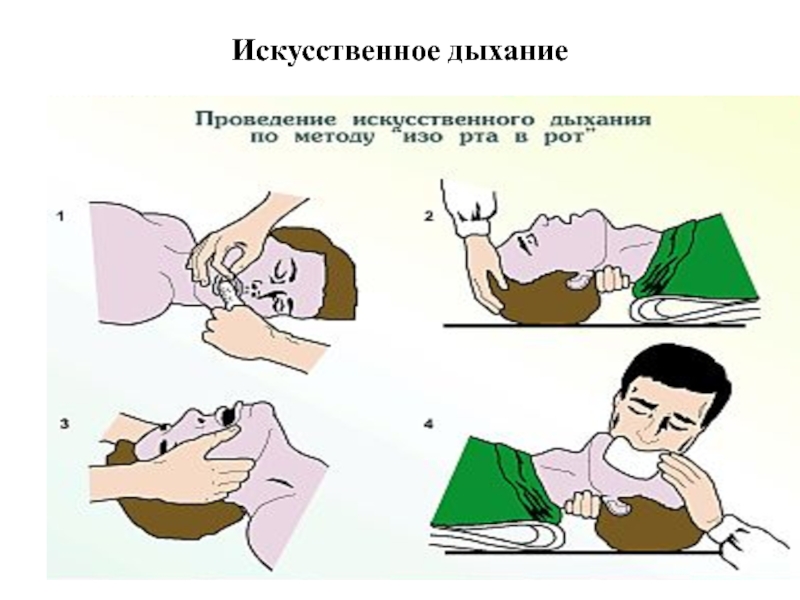 Искусственное дыхание

Проведение искусственного дыхания по методу "изо рта в рот"

1

2

3

4