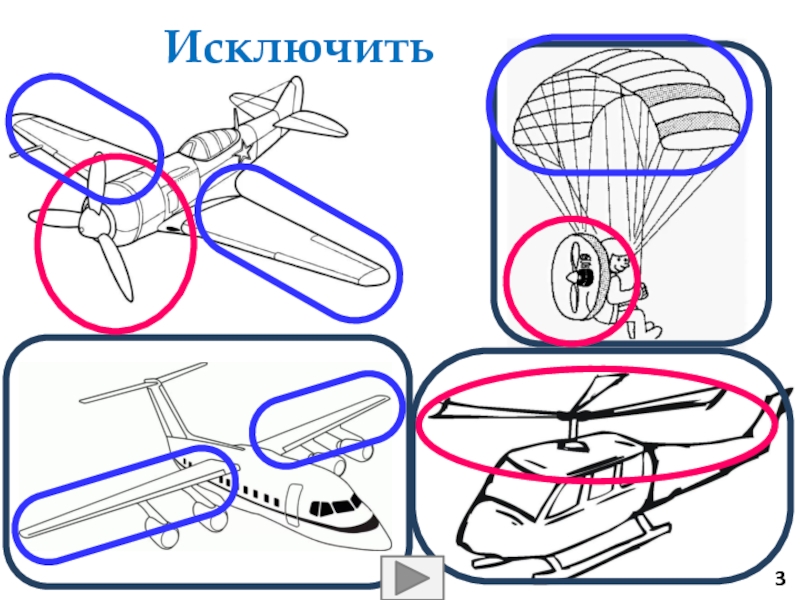 Исключить

3