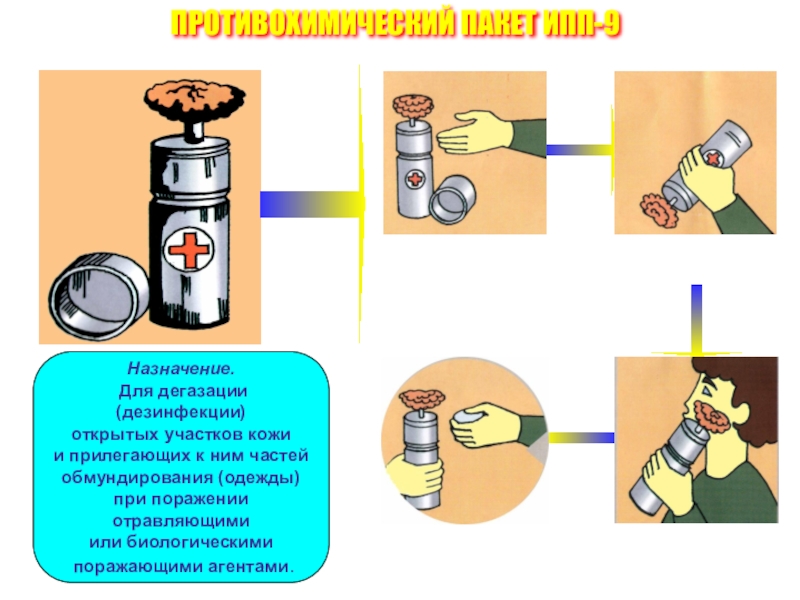 ПРОТИВОХИМИЧЕСКИЙ ПАКЕТ ИПП-9

Назначение.
Для дегазации (дезинфекции) открытых участков кожи и прилегающих к ним частей обмундирования (одежды) при поражении отравляющими или биологическими поражающими агентами.