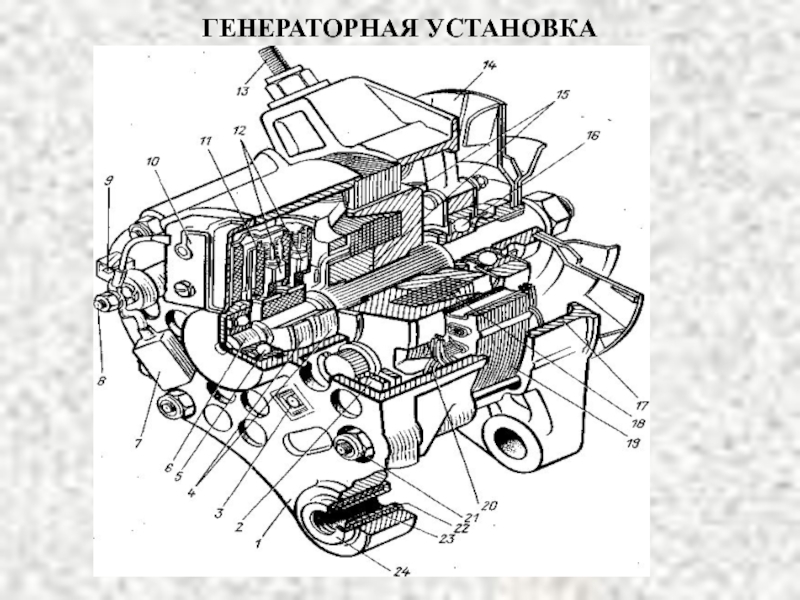 ГЕНЕРАТОРНАЯ УСТАНОВКА

13
14
15
16
12
11
10
9
8
7
6
5
4
3
2
1
17
18
19
20
21
22
23
24