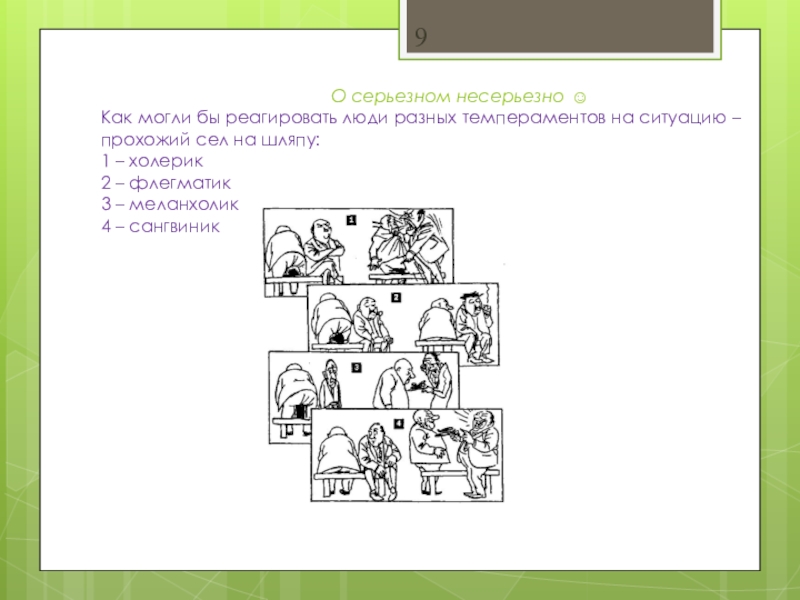 9

О серьезном несерьезно ☺

Как могли бы реагировать люди разных темпераментов на ситуацию – прохожий сел на шляпу:
1 – холерик
2 – флегматик
3 – меланхолик
4 – сангвиник

1

2

3

4