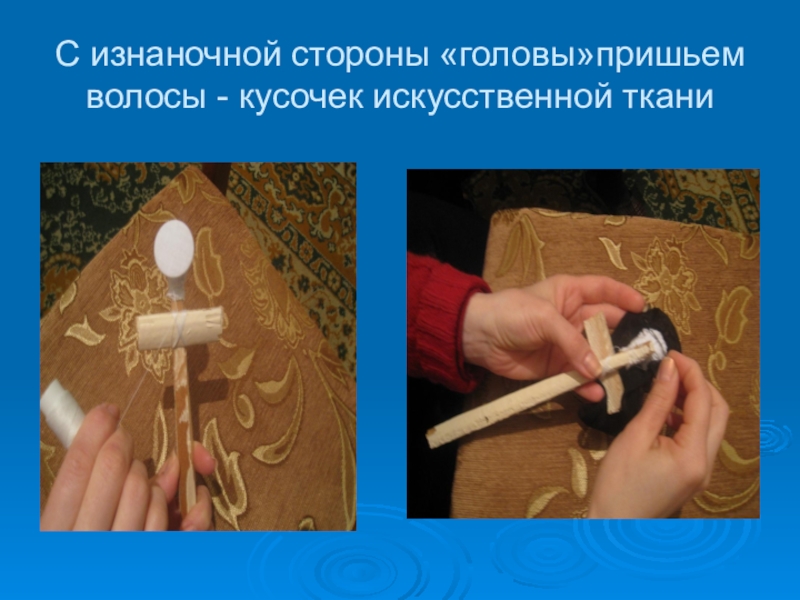 С изнаночной стороны «головы»пришьем волосы - кусочек искусственной ткани