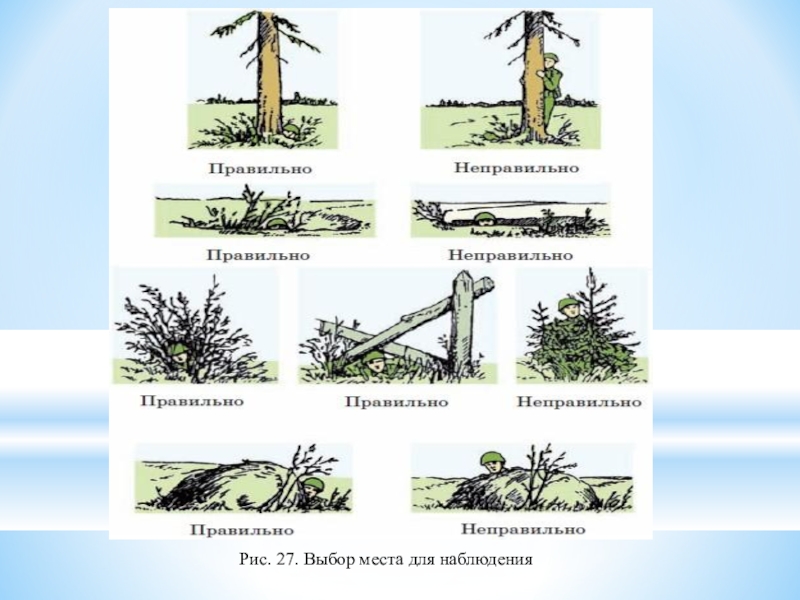 Правильно

Неправильно

Правильно

Неправильно

Правильно

Правильно

Неправильно

Правильно

Неправильно

Рис. 27. Выбор места для наблюдения