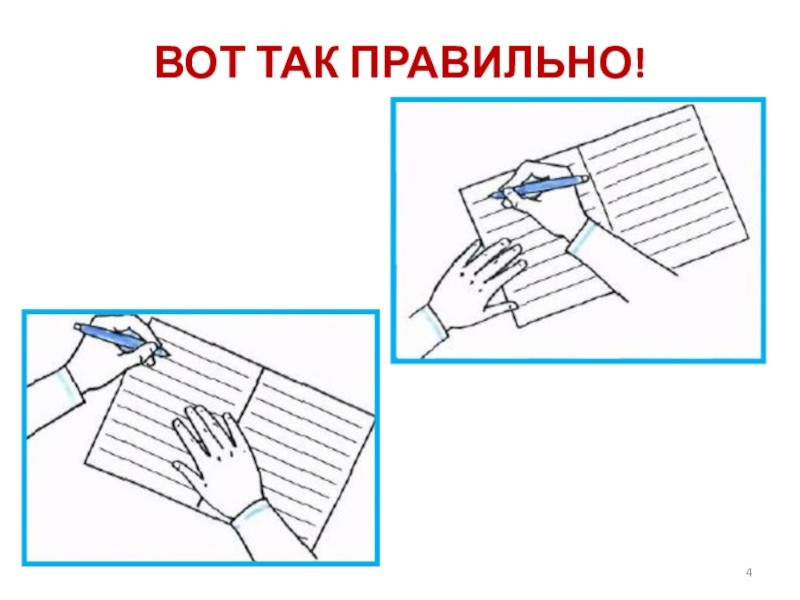 ВОТ ТАК ПРАВИЛЬНО!

4