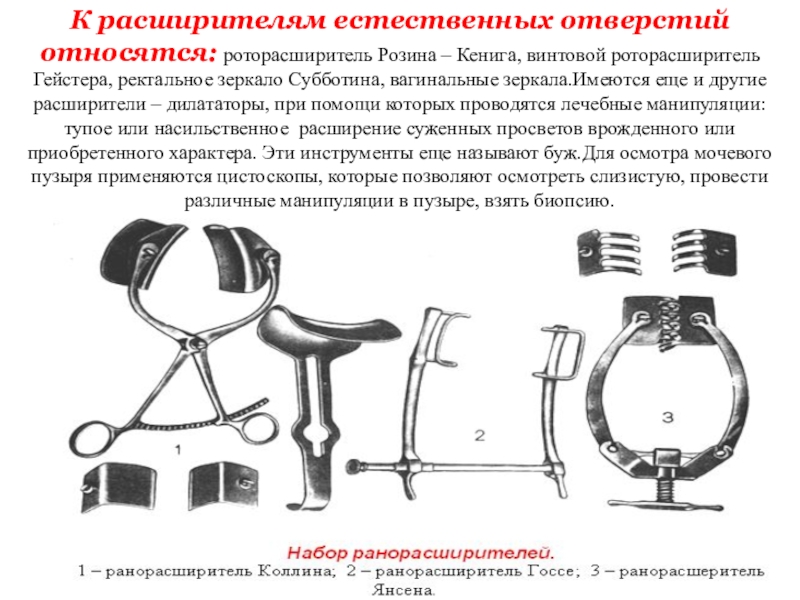 К расширителям естественных отверстий относятся: роторасширитель Розина – Кенига, винтовой роторасширитель Гейстера, ректальное зеркало Субботина, вагинальные зеркала.Имеются еще и другие расширители – дилататоры, при помощи которых проводятся лечебные манипуляции: тупое или насильственное расширение суженных просветов врожденного или приобретенного характера. Эти инструменты еще называют буж.Для осмотра мочевого пузыря применяются цистоскопы, которые позволяют осмотреть слизистую, провести различные манипуляции в пузыре, взять биопсию.

1

2

3

Набор ранорасширителей.

1 – ранорасширитель Коллина; 2 – ранорасширитель Госсе; 3 – ранорасшеритель Янсена.