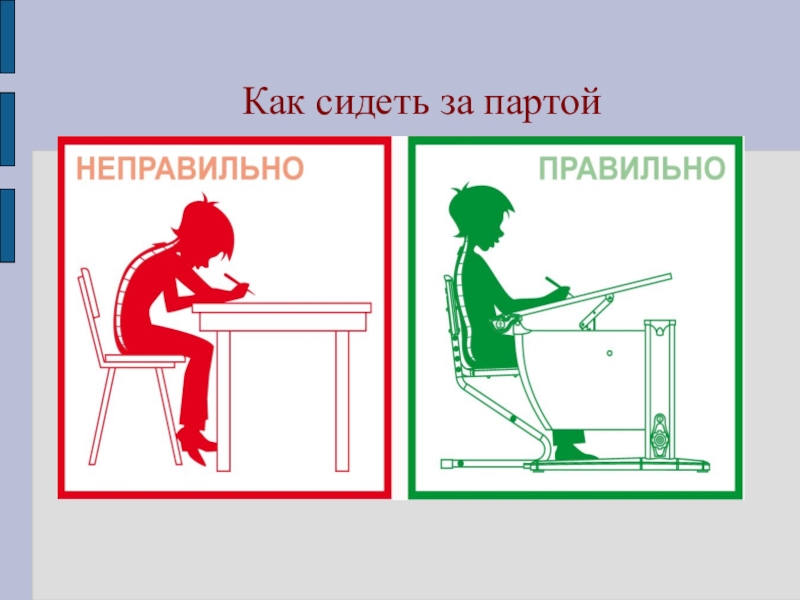 Как сидеть за партой

НЕПРАВИЛЬНО

ПРАВИЛЬНО