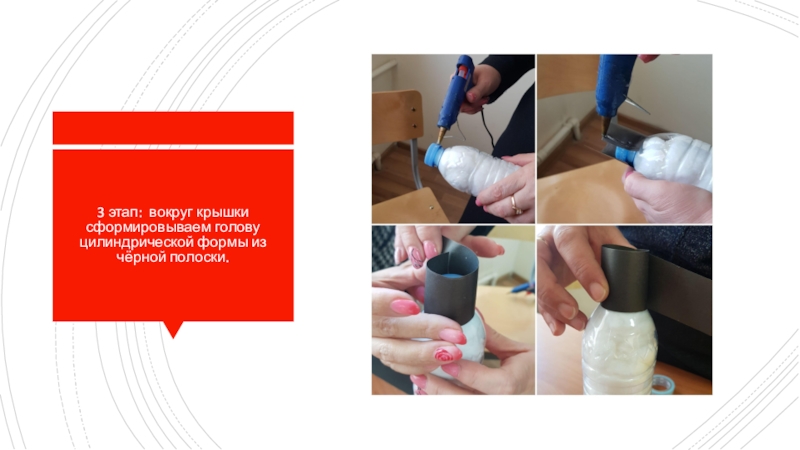 3 этап: вокруг крышки сформировываем голову цилиндрической формы из чёрной полоски.