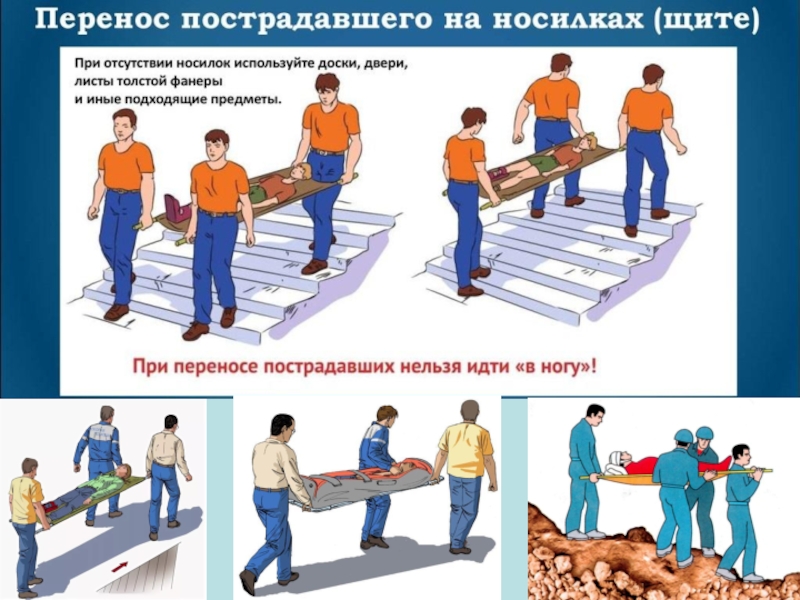 Перенос пострадавшего на носилках (щите)

При отсутствии носилок используйте доски, двери, листы толстой фанеры и иные подходящие предметы.

При переносе пострадавших нельзя идти «в ногу»!